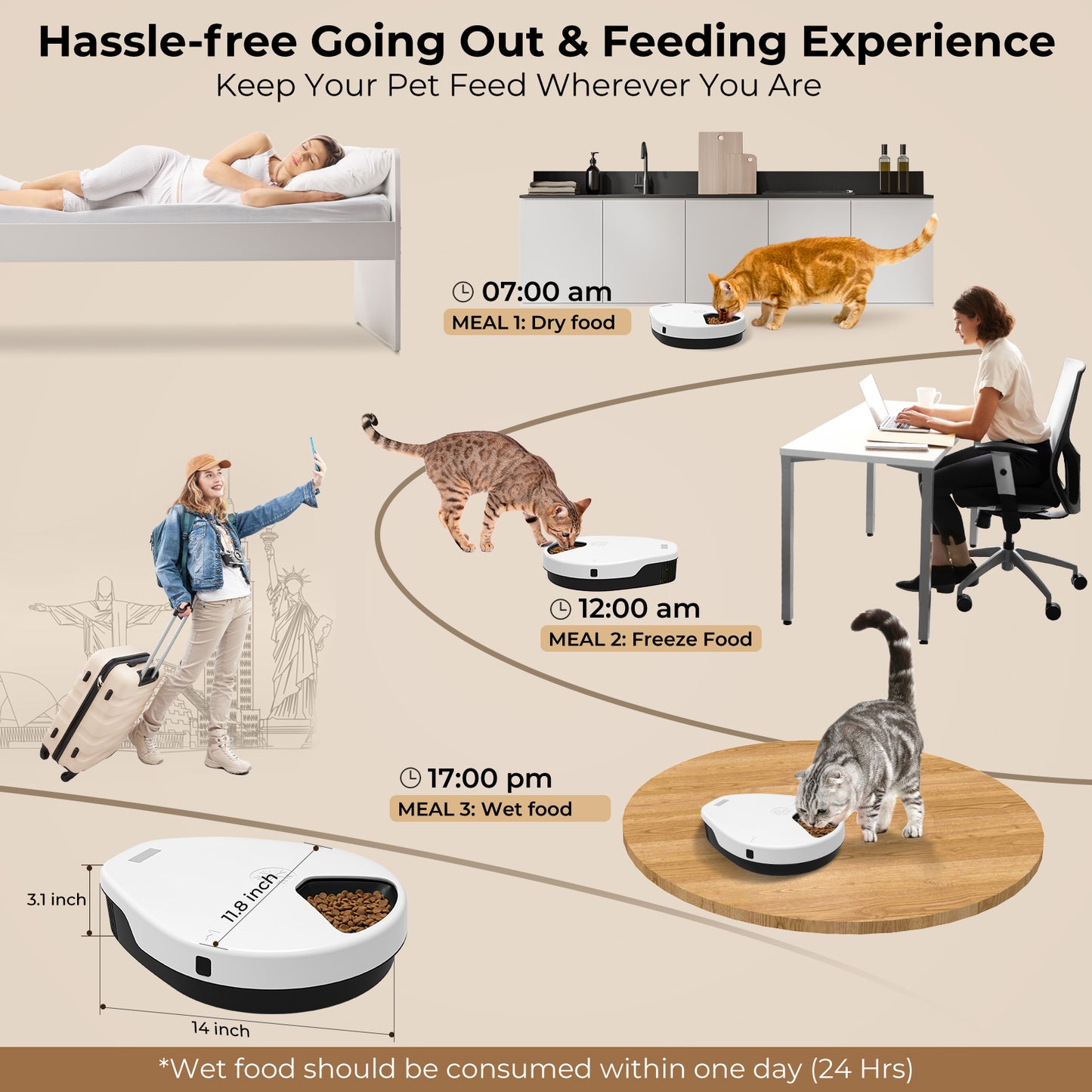 Hassle-free Going Out & Feeding Experience

Keep Your Pet Feed Wherever You Are

07:00 am

MEAL 1: Dry food

12:00 am

MEAL 2: Freeze Food

17:00 pm

MEAL 3: Wet food

3.1 inch

11.8 inch

14 inch

*Wet food should be consumed within one day (24 Hrs)