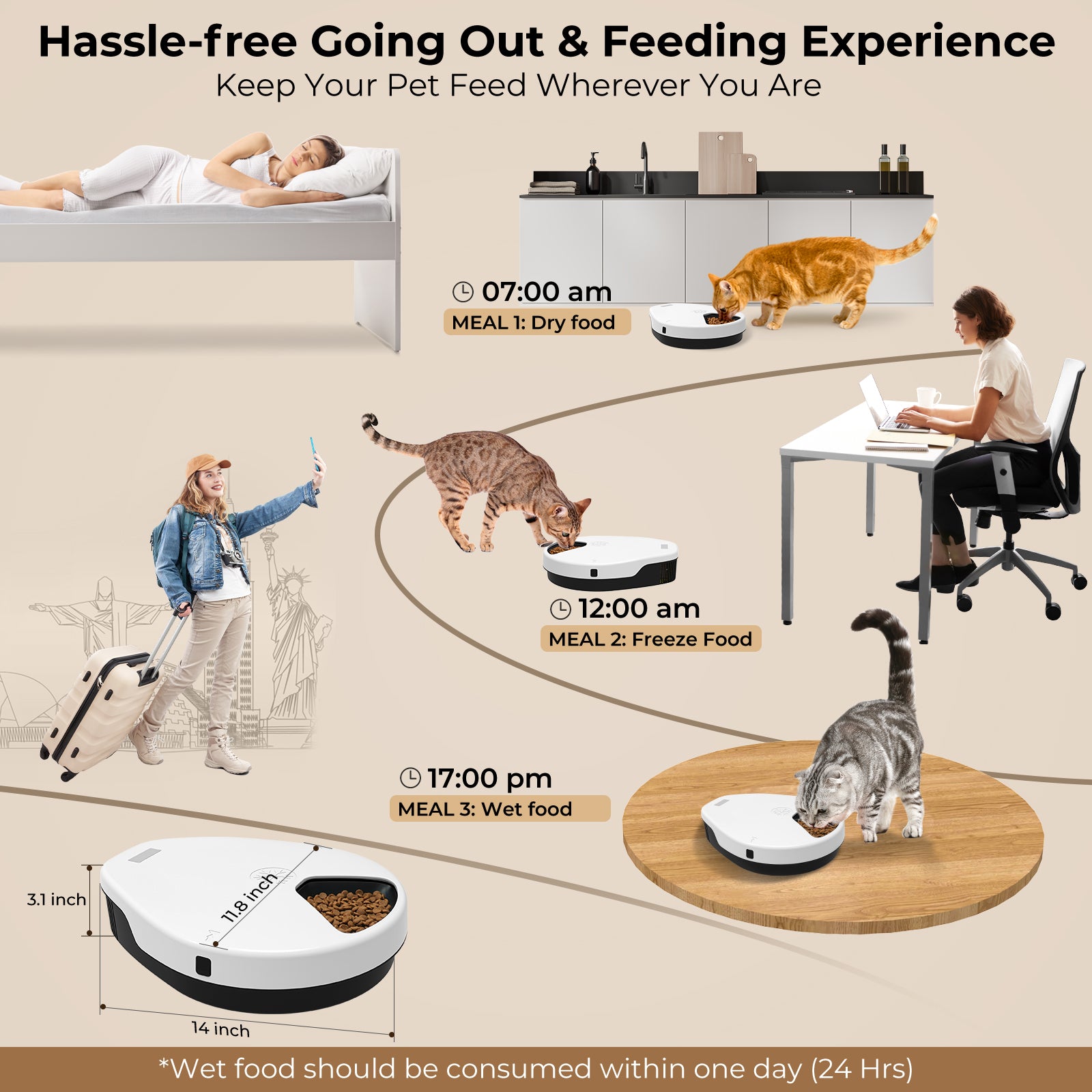 Hassle-free Going Out & Feeding Experience

Keep Your Pet Feed Wherever You Are

07:00 am

MEAL 1: Dry food

12:00 am

MEAL 2: Freeze Food

17:00 pm

MEAL 3: Wet food

3.1 inch

11.8 inch

14 inch

*Wet food should be consumed within one day (24 Hrs)